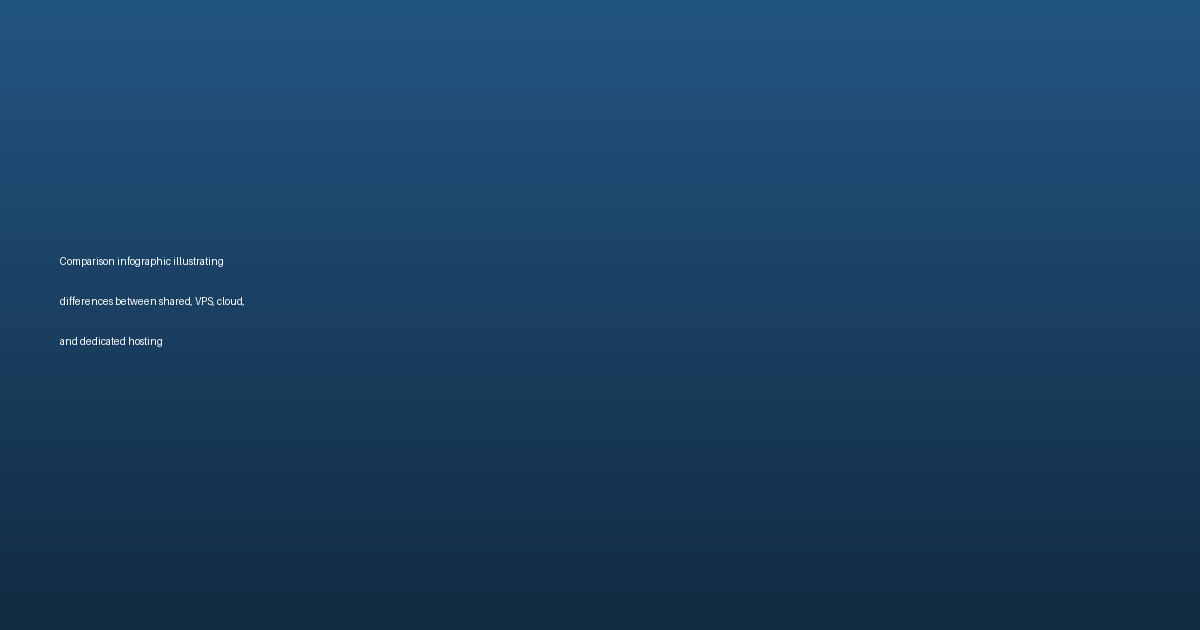 Comparison infographic illustrating differences between shared, VPS, cloud, and dedicated hosting