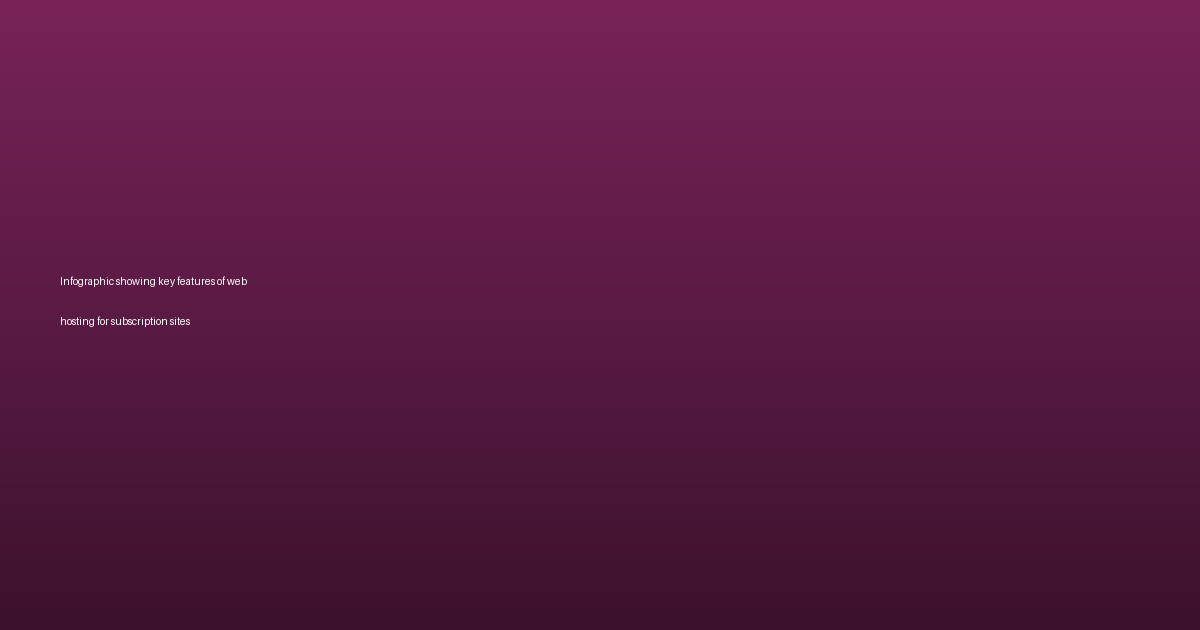 Infographic showing key features of web hosting for subscription sites